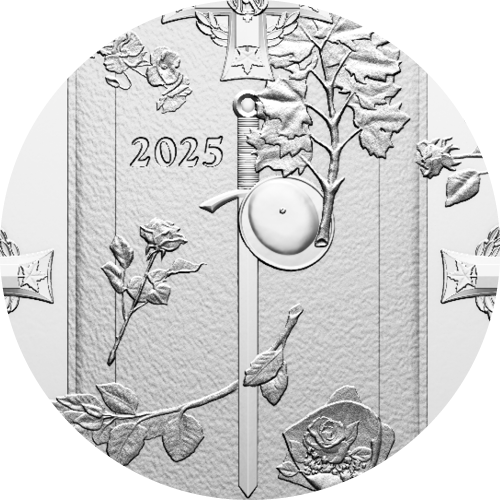 2025